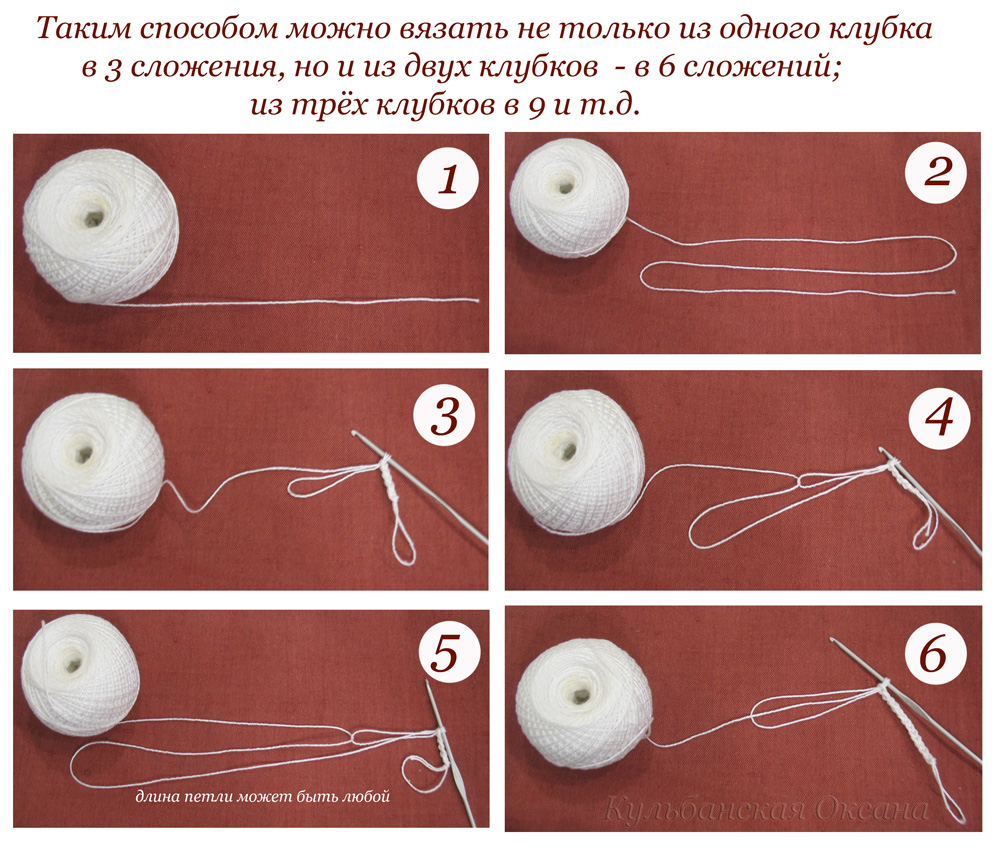 Таким способом можно вязать не только из одного клубка в 3 сложения, но и из двух клубков - в 6 сложений; из трёх клубков в 9 и т.д.

1

2

3

4

5

длина петли может быть любой

6

Кульбанская Оксана